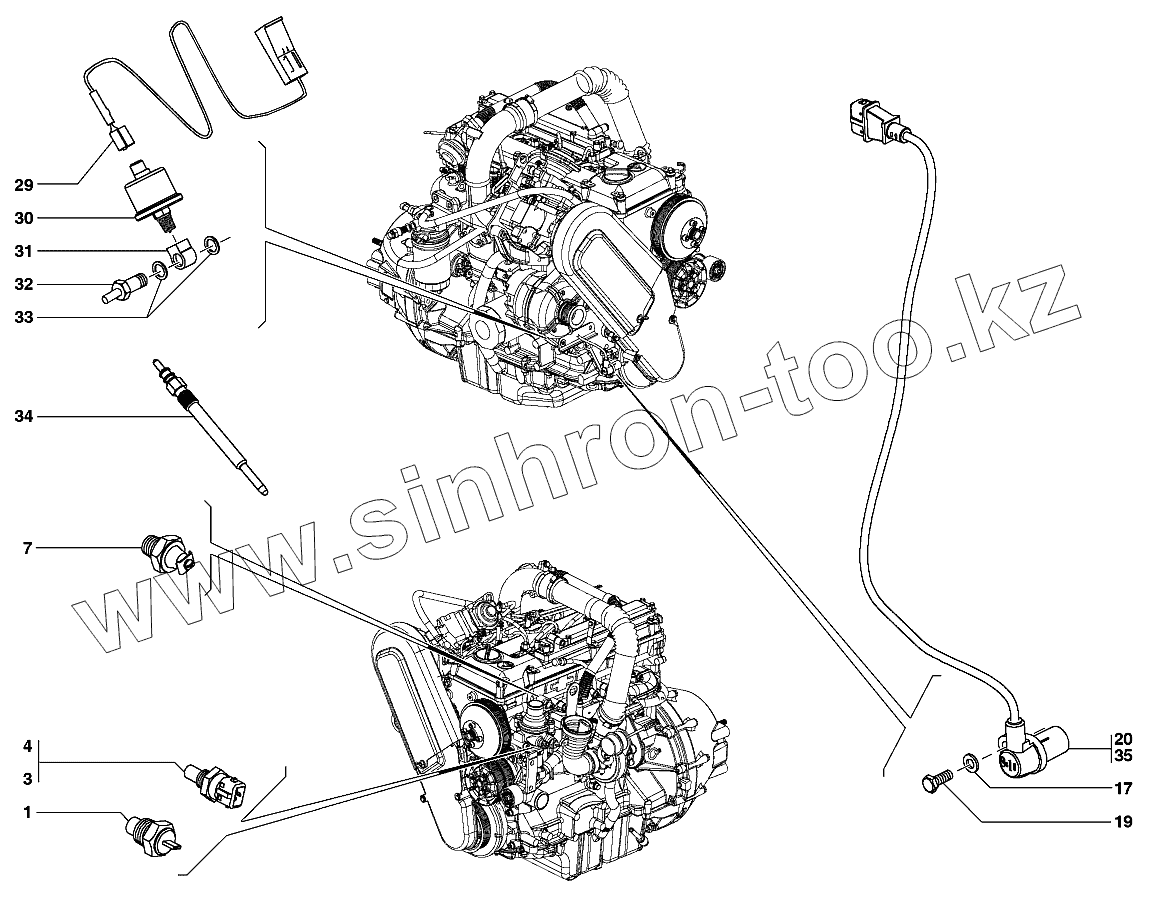 29
30
31
32
33
34
7
4
3
1
20
35
17
19
www.sinhron-too.kz